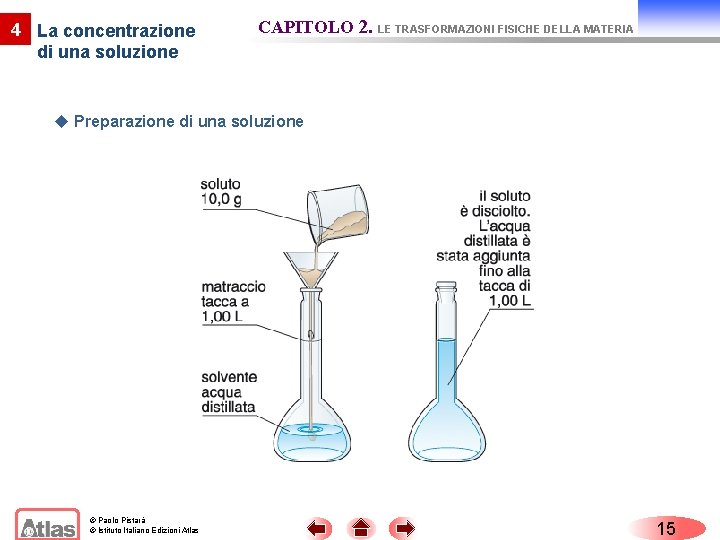 4 La concentrazione di una soluzione

CAPITOLO 2. LE TRASFORMAZIONI FISICHE DELLA MATERIA

◆ Preparazione di una soluzione

soluto 10,0 g

matraccio tacca a 1,00 L

solvente acqua distillata

il soluto è disciolto. L'acqua distillata è stata aggiunta fino alla tacca di 1,00 L

Atlas

© Paolo Pistarà
© Istituto Italiano Edizioni Atlas

15