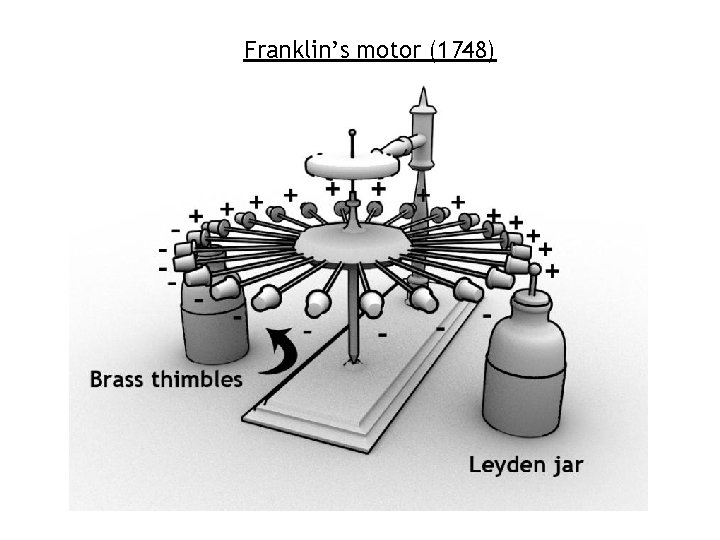 Franklin's motor (1748)

Brass thimbles

Leyden jar