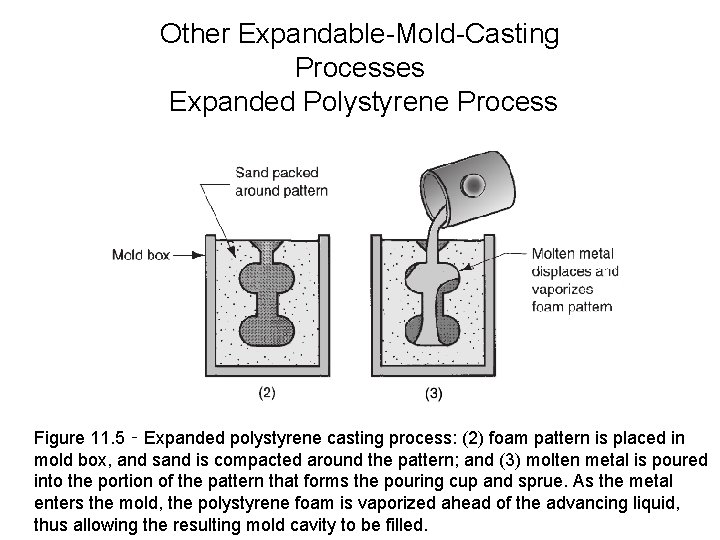 Other Expandable-Mold-Casting Processes
Expanded Polystyrene Process

Sand packed around pattern

Mold box

Molten metal displaces and vaporizes foam pattern

(2)

(3)

Figure 11.5 ‑ Expanded polystyrene casting process: (2) foam pattern is placed in mold box, and sand is compacted around the pattern; and (3) molten metal is poured into the portion of the pattern that forms the pouring cup and sprue. As the metal enters the mold, the polystyrene foam is vaporized ahead of the advancing liquid, thus allowing the resulting mold cavity to be filled.