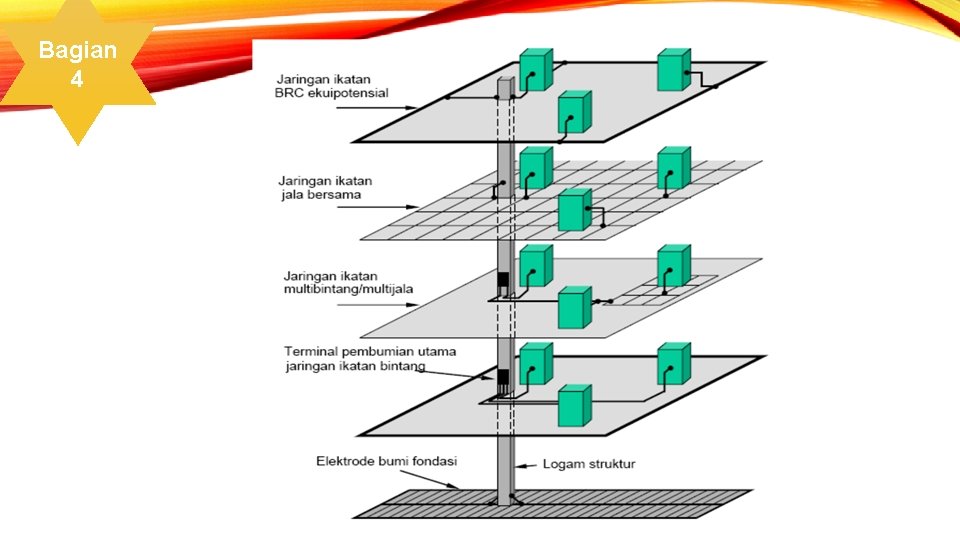 Bagian 4

Jaringan ikatan BRC ekuipotensial

Jaringan ikatan jala bersama

Jaringan ikatan multibintang/multijala

Terminal pembumian utama jaringan ikatan bintang

Elektrode bumi fondasi

Logam struktur