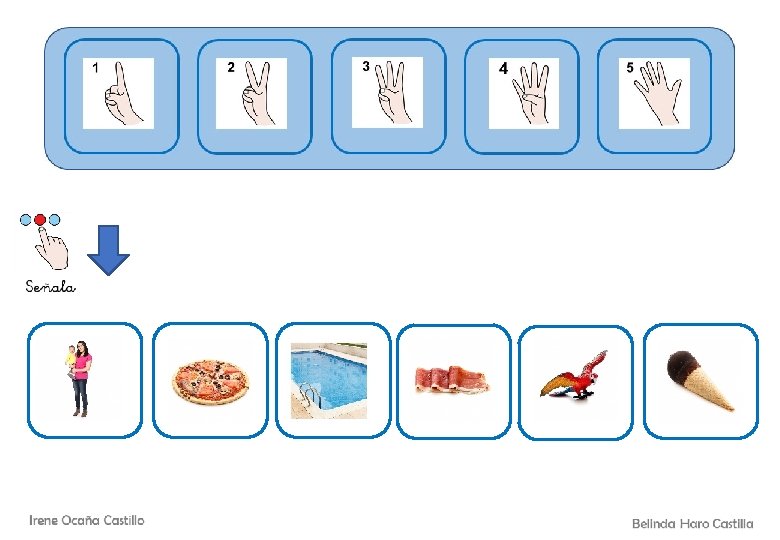 1

2

3

4

5

Señala

Irene Ocaña Castillo

Belinda Haro Castilla