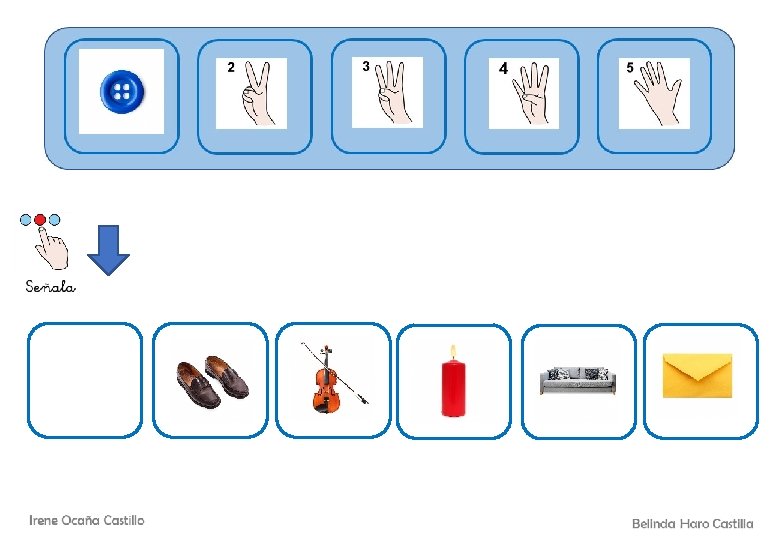 2 3 4 5

Señala

Irene Ocaña Castillo

Belinda Haro Castilla