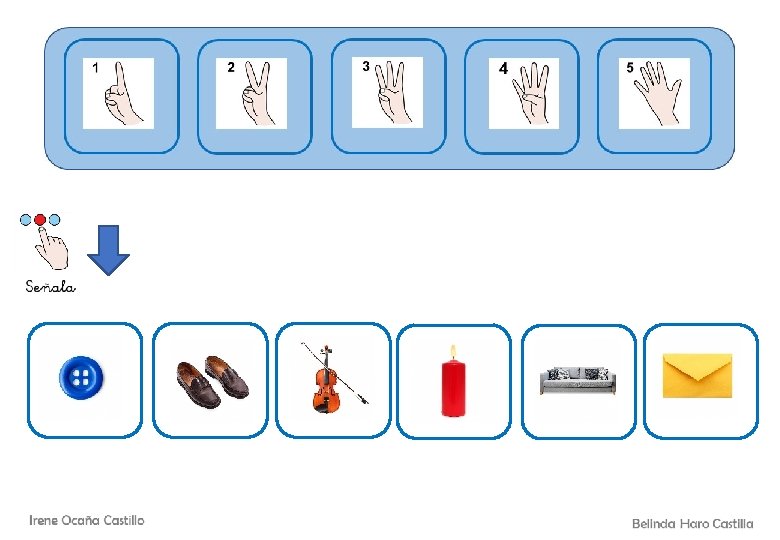 1

2

3

4

5

Señala

Irene Ocaña Castillo

Belinda Haro Castilla