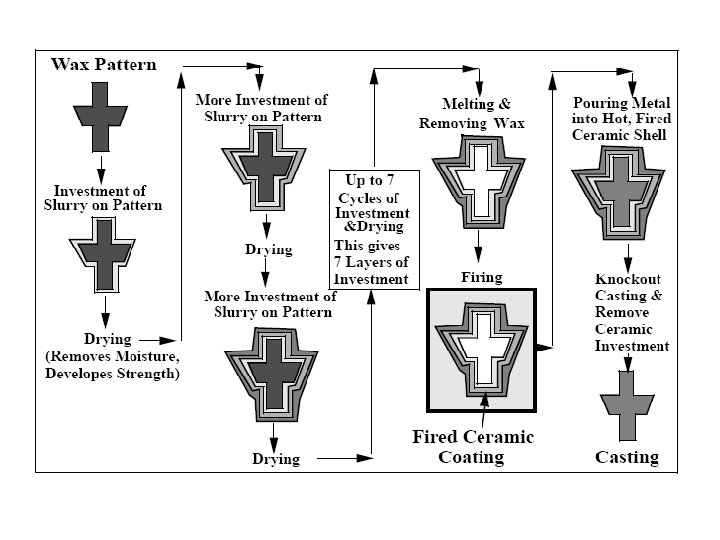 Wax Pattern

Investment of Slurry on Pattern

Drying (Removes Moisture, Developes Strength)

More Investment of Slurry on Pattern

Drying

More Investment of Slurry on Pattern

Drying

Up to 7 Cycles of Investment &Drying This gives 7 Layers of Investment

Melting & Removing Wax

Firing

Fired Ceramic Coating

Pouring Metal into Hot, Fired Ceramic Shell

Knockout Casting & Remove Ceramic Investment

Casting