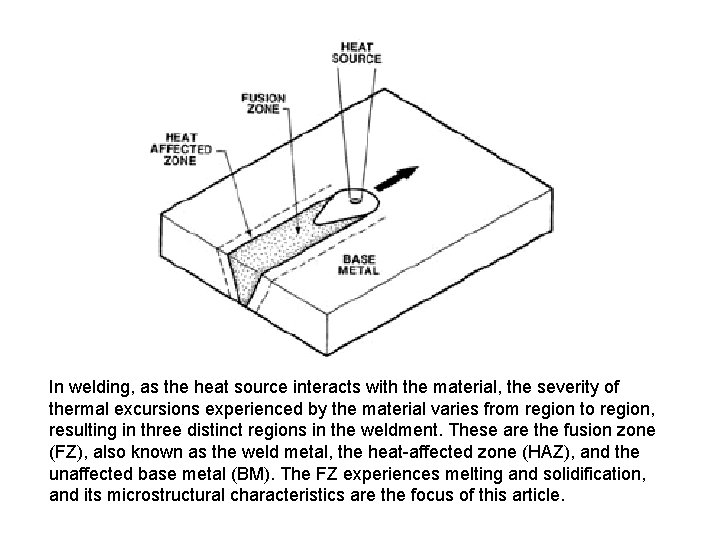 HEAT SOURCE

FUSION ZONE

HEAT AFFECTED ZONE

BASE METAL

In welding, as the heat source interacts with the material, the severity of thermal excursions experienced by the material varies from region to region, resulting in three distinct regions in the weldment. These are the fusion zone (FZ), also known as the weld metal, the heat-affected zone (HAZ), and the unaffected base metal (BM). The FZ experiences melting and solidification, and its microstructural characteristics are the focus of this article.