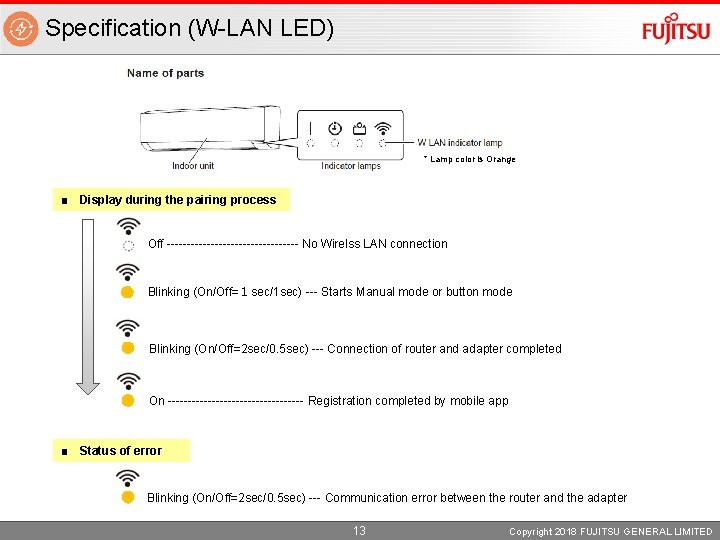 Specification (W-LAN LED)

FUJITSU

Name of parts

Indoor unit

Indicator lamps

W LAN indicator lamp

* Lamp color is Orange

■ Display during the pairing process

Off -------------------------------- No Wirelss LAN connection

Blinking (On/Off= 1 sec/1sec) --- Starts Manual mode or button mode

Blinking (On/Off=2sec/0.5sec) --- Connection of router and adapter completed

On --------------------------------- Registration completed by mobile app

■ Status of error

Blinking (On/Off=2sec/0.5sec) --- Communication error between the router and the adapter

13

Copyright 2018 FUJITSU GENERAL LIMITED