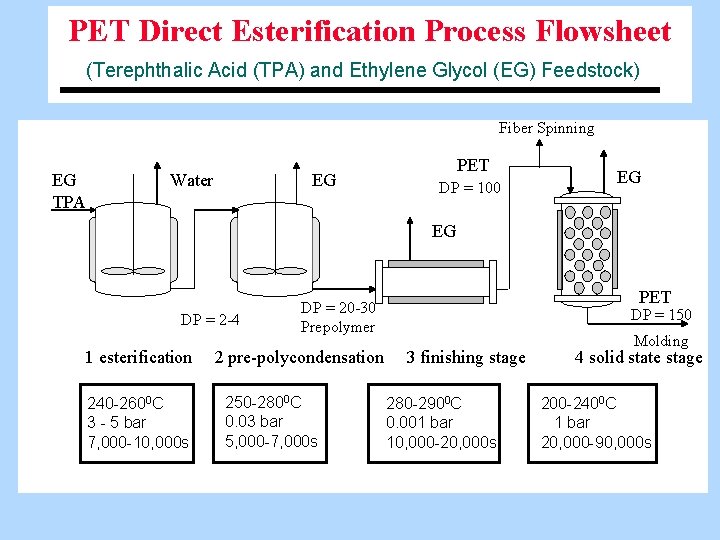 PET Direct Esterification Process Flowsheet

(Terephthalic Acid (TPA) and Ethylene Glycol (EG) Feedstock)

Fiber Spinning

EG
TPA

Water

EG

PET
DP = 100

EG

EG

DP = 2-4

DP = 20-30
Prepolymer

PET
DP = 150

Molding

1 esterification

2 pre-polycondensation

3 finishing stage

4 solid state stage

240-260$^0$C
3 - 5 bar
7,000-10,000s

250-280$^0$C
0.03 bar
5,000-7,000s

280-290$^0$C
0.001 bar
10,000-20,000s

200-240$^0$C
1 bar
20,000-90,000s