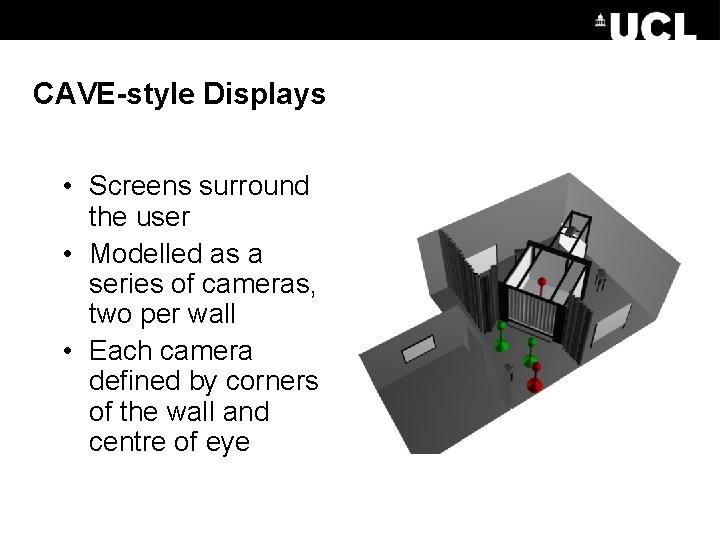 UCL

CAVE-style Displays

• Screens surround the user
• Modelled as a series of cameras, two per wall
• Each camera defined by corners of the wall and centre of eye