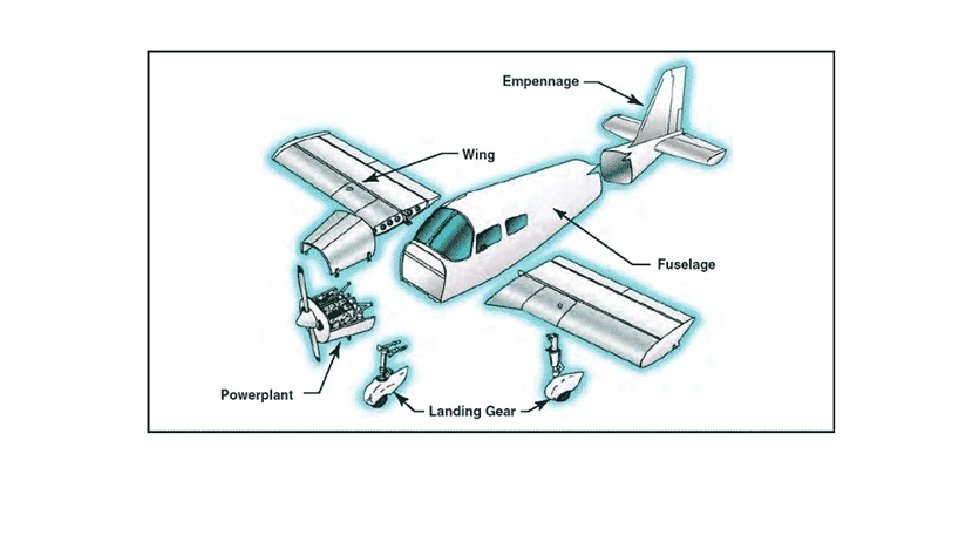 Empennage

Wing

Fuselage

Powerplant

Landing Gear