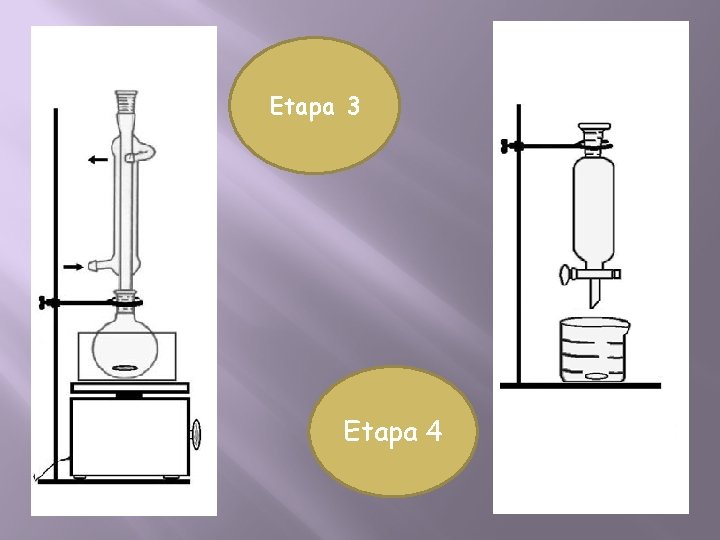 Etapa 3

Etapa 4