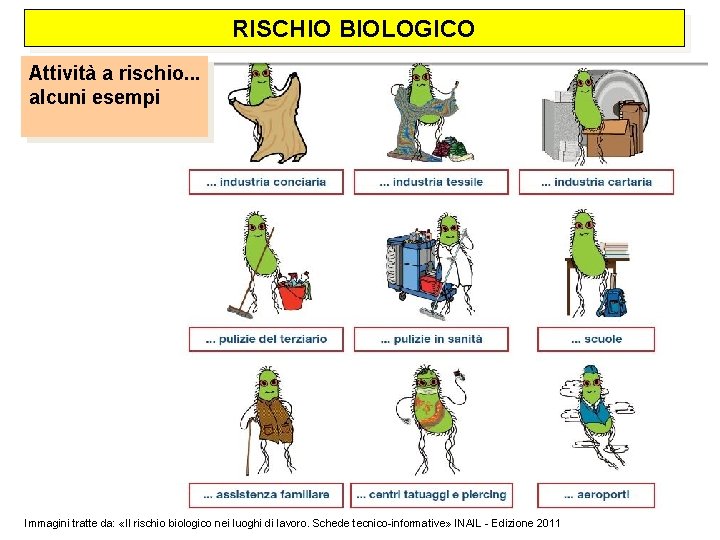 RISCHIO BIOLOGICO

Attività a rischio... alcuni esempi

... industria conciaria

... industria tessile

... industria cartaria

... pulizie del terziario

... pulizie in sanità

... scuole

... assistenza familiare

... centri tatuaggi e piercing

... aeroporti

Immagini tratte da: «Il rischio biologico nei luoghi di lavoro. Schede tecnico-informative» INAIL - Edizione 2011