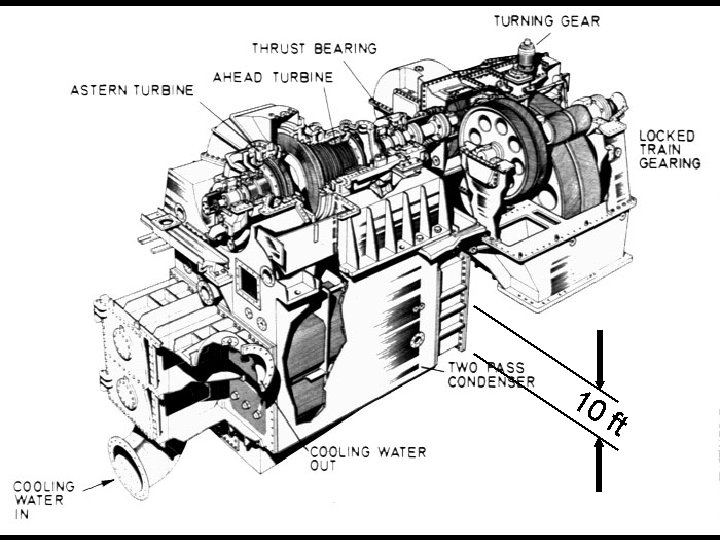 TURNING GEAR

THRUST BEARING

AHEAD TURBINE

ASTERN TURBINE

LOCKED TRAIN GEARING

TWO PASS CONDENSER

10 ft

COOLING WATER OUT

COOLING WATER IN