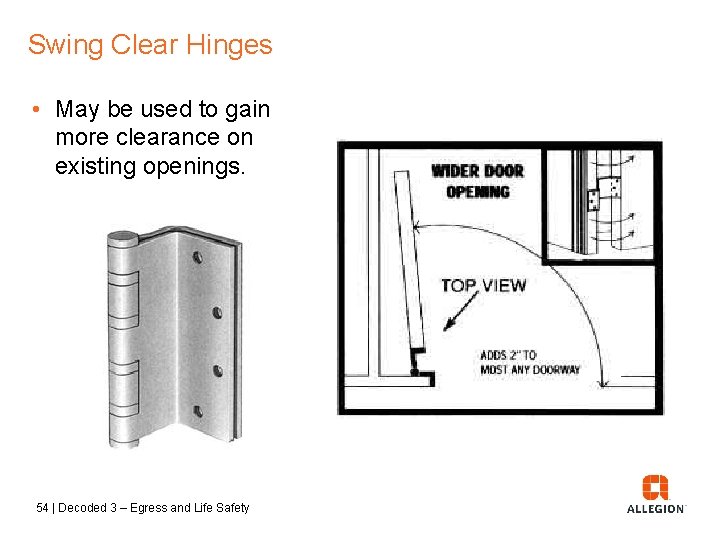 Swing Clear Hinges

• May be used to gain more clearance on existing openings.

WIDER DOOR OPENING

TOP VIEW

ADDS 2" TO MOST ANY DOORWAY

54 | Decoded 3 – Egress and Life Safety

ALLEGION