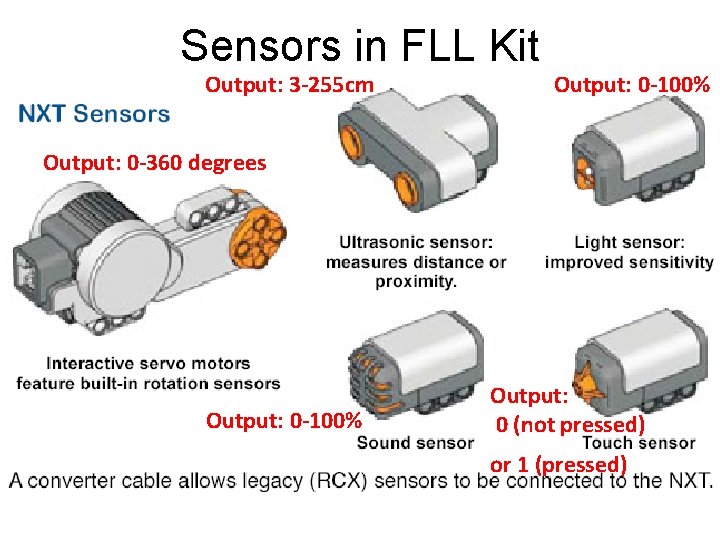 Sensors in FLL Kit

NXT Sensors

Output: 0-360 degrees

Interactive servo motors feature built-in rotation sensors

Output: 3-255cm

Ultrasonic sensor: measures distance or proximity.

Output: 0-100%

Light sensor: improved sensitivity

Output: 0-100%

Sound sensor

Output: 0 (not pressed) or 1 (pressed)

Touch sensor

A converter cable allows legacy (RCX) sensors to be connected to the NXT.