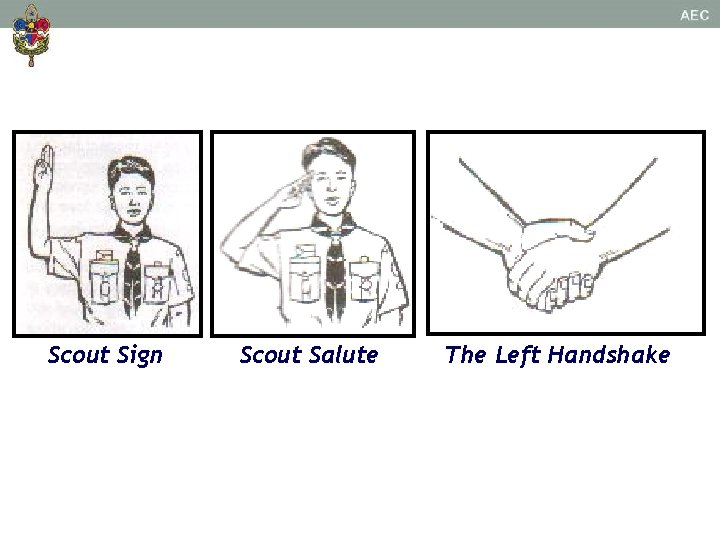 AEC

Scout Sign

Scout Salute

The Left Handshake