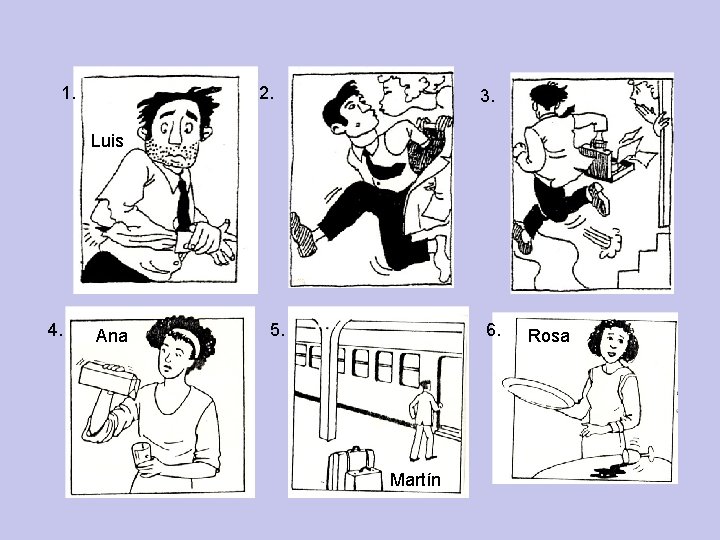 1.
Luis

2.

3.

4.
Ana

5.
Martín

6.
Rosa