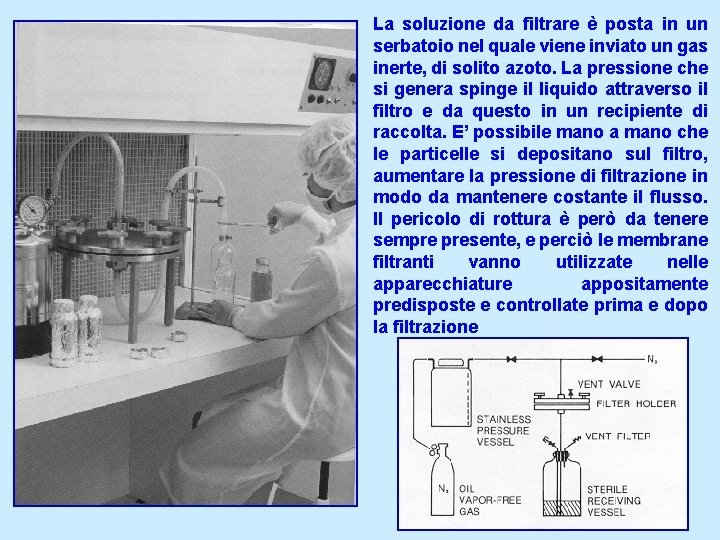 La soluzione da filtrare è posta in un serbatoio nel quale viene inviato un gas inerte, di solito azoto. La pressione che si genera spinge il liquido attraverso il filtro e da questo in un recipiente di raccolta. E' possibile mano a mano che le particelle si depositano sul filtro, aumentare la pressione di filtrazione in modo da mantenere costante il flusso. Il pericolo di rottura è però da tenere sempre presente, e perciò le membrane filtranti vanno utilizzate nelle apparecchiature appositamente predisposte e controllate prima e dopo la filtrazione

$N_2$

VENT VALVE

FILTER HOLDER

STAINLESS PRESSURE VESSEL

VENT FILTER

$N_2$ OIL VAPOR-FREE GAS

STERILE RECEIVING VESSEL