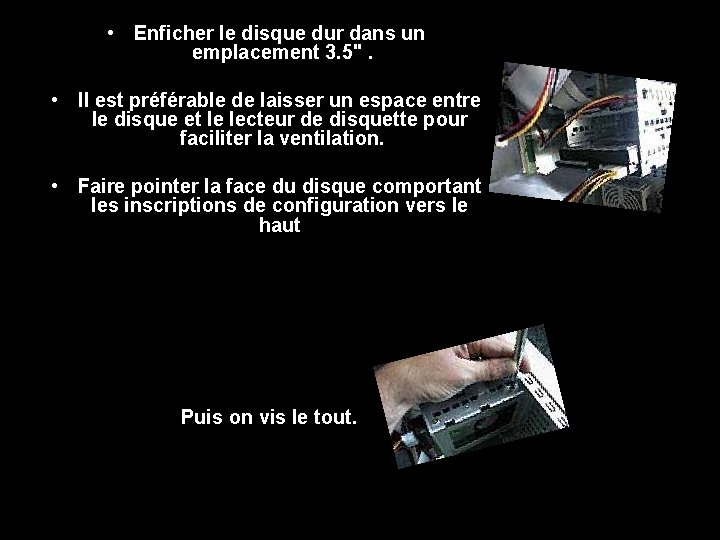 • Enficher le disque dur dans un emplacement 3.5" .

• Il est préférable de laisser un espace entre le disque et le lecteur de disquette pour faciliter la ventilation.

• Faire pointer la face du disque comportant les inscriptions de configuration vers le haut

Puis on vis le tout.