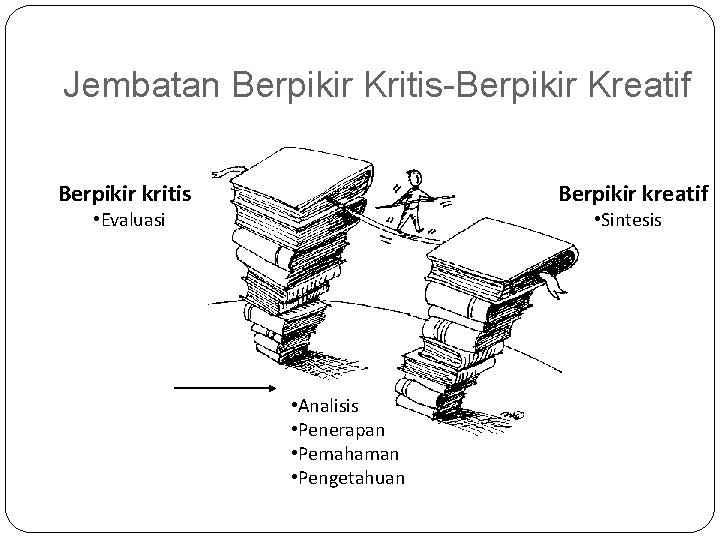 Jembatan Berpikir Kritis-Berpikir Kreatif

Berpikir kritis
•Evaluasi

Berpikir kreatif
•Sintesis

•Analisis
•Penerapan
•Pemahaman
•Pengetahuan