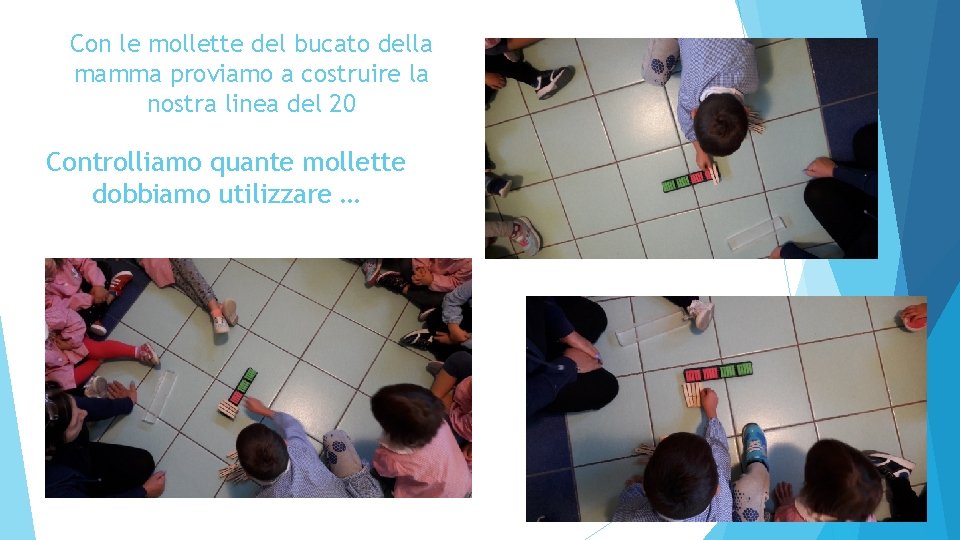 Con le mollette del bucato della mamma proviamo a costruire la nostra linea del 20

Controlliamo quante mollette dobbiamo utilizzare …