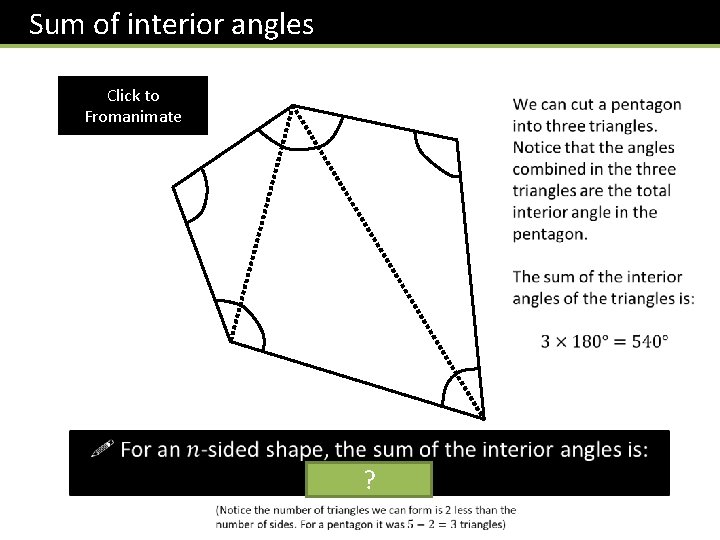 Sum of interior angles

Click to Fromanimate

We can cut a pentagon into three triangles. Notice that the angles combined in the three triangles are the total interior angle in the pentagon.

The sum of the interior angles of the triangles is:

$3 \times 180° = 540°$

For an $n$-sided shape, the sum of the interior angles is:

?

(Notice the number of triangles we can form is 2 less than the number of sides. For a pentagon it was $5 - 2 = 3$ triangles)