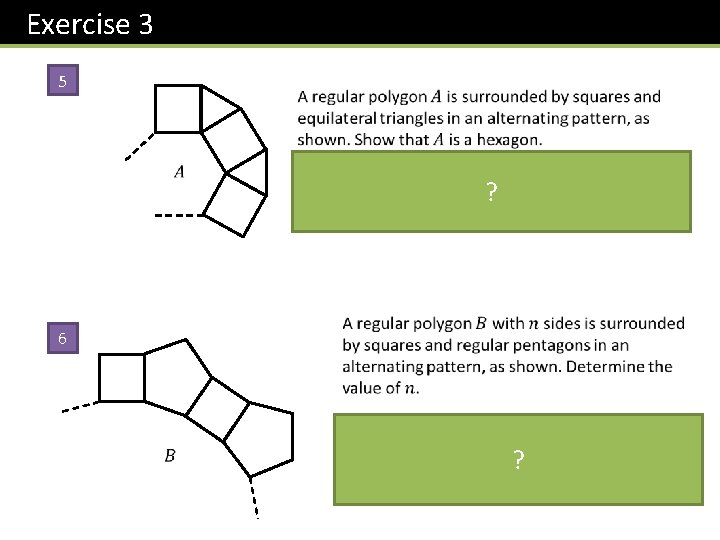 Exercise 3

5

$A$

A regular polygon $A$ is surrounded by squares and equilateral triangles in an alternating pattern, as shown. Show that $A$ is a hexagon.

?

6

$B$

A regular polygon $B$ with $n$ sides is surrounded by squares and regular pentagons in an alternating pattern, as shown. Determine the value of $n$.

?