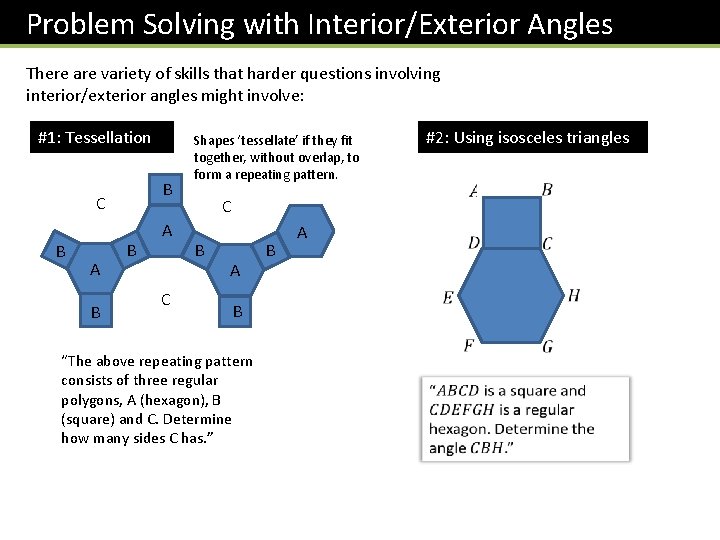 Problem Solving with Interior/Exterior Angles

There are variety of skills that harder questions involving interior/exterior angles might involve:

#1: Tessellation

Shapes 'tessellate' if they fit together, without overlap, to form a repeating pattern.

B
C
C
A
A
B
B
B
B
A
A
C
B
B

"The above repeating pattern consists of three regular polygons, A (hexagon), B (square) and C. Determine how many sides C has."

#2: Using isosceles triangles

$A$
$B$
$D$
$C$
$E$
$H$
$F$
$G$

"$ABCD$ is a square and $CDEFGH$ is a regular hexagon. Determine the angle $CBH$."