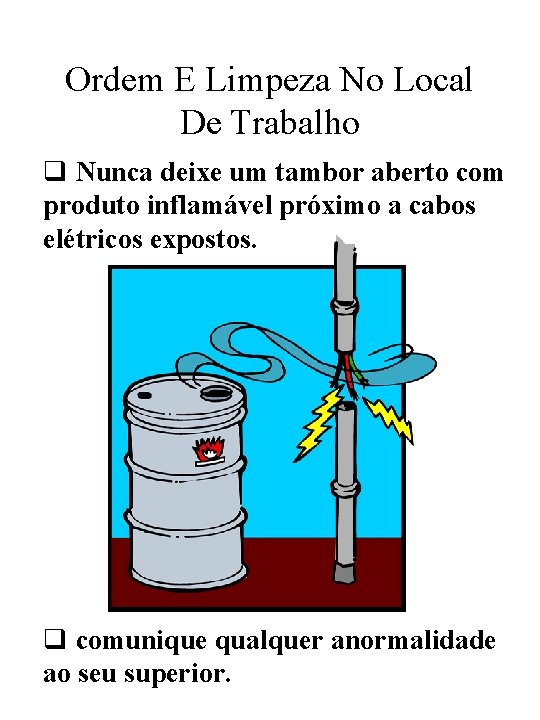 Ordem E Limpeza No Local De Trabalho

❑ Nunca deixe um tambor aberto com produto inflamável próximo a cabos elétricos expostos.

❑ comunique qualquer anormalidade ao seu superior.