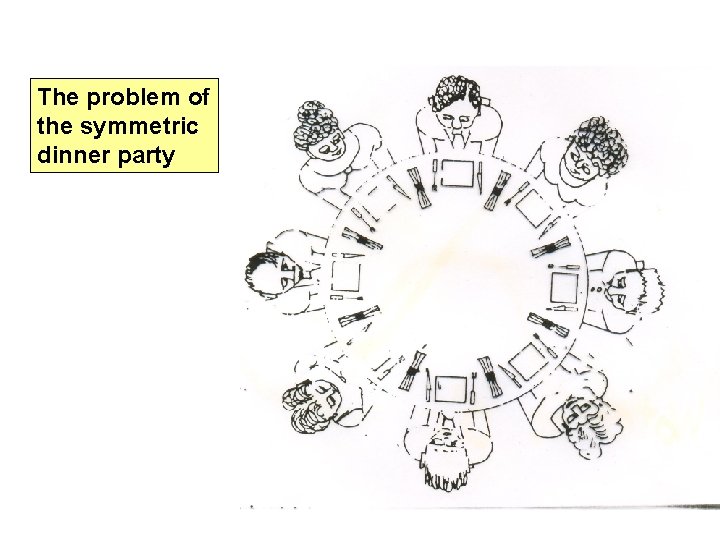 The problem of the symmetric dinner party