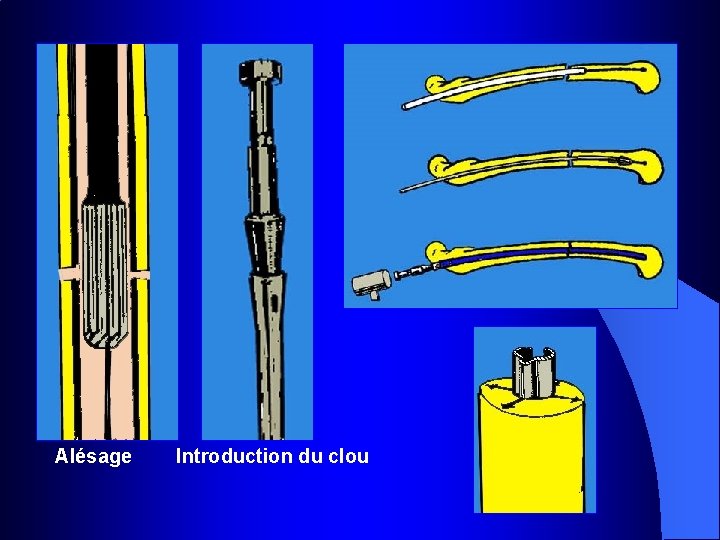 Alésage

Introduction du clou