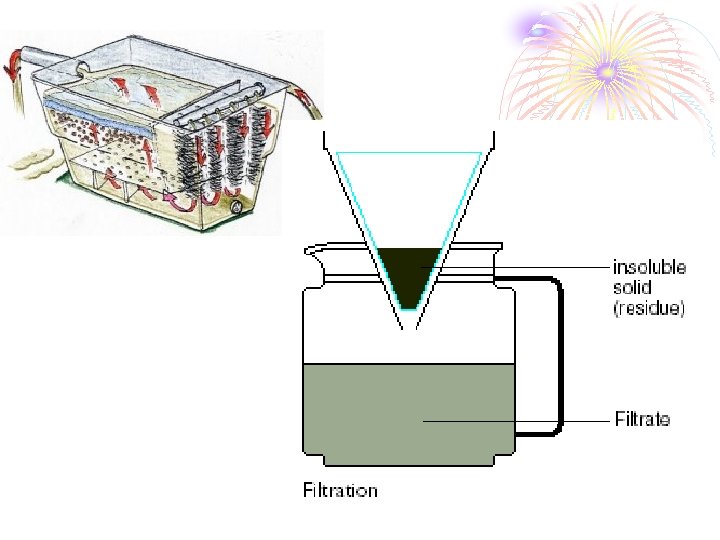 insoluble solid (residue)

Filtrate

Filtration