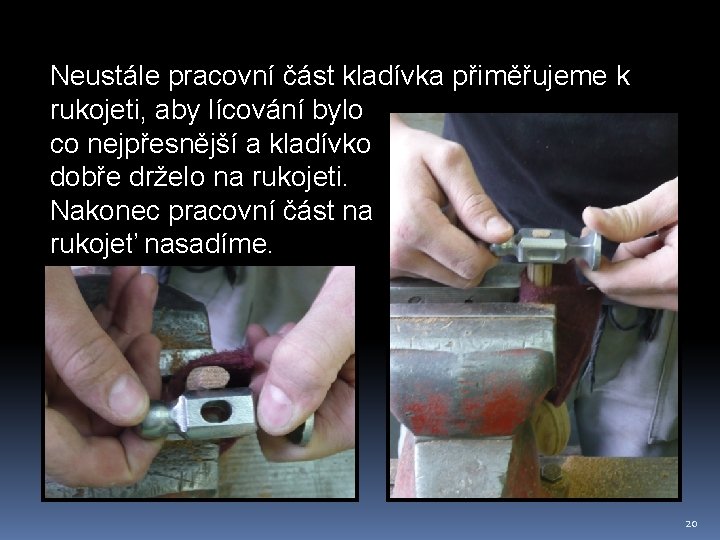 Neustále pracovní část kladívka přiměřujeme k rukojeti, aby lícování bylo co nejpřesnější a kladívko dobře drželo na rukojeti. Nakonec pracovní část na rukojeť nasadíme.

20