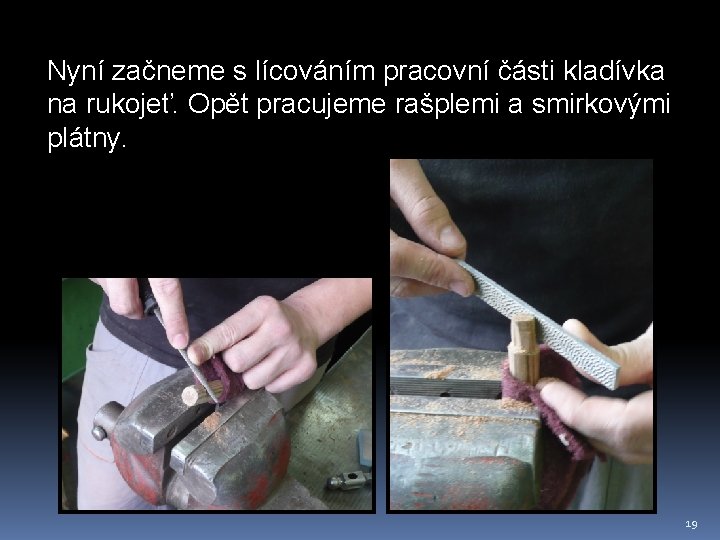 Nyní začneme s lícováním pracovní části kladívka na rukojeť. Opět pracujeme rašplemi a smirkovými plátny.

19