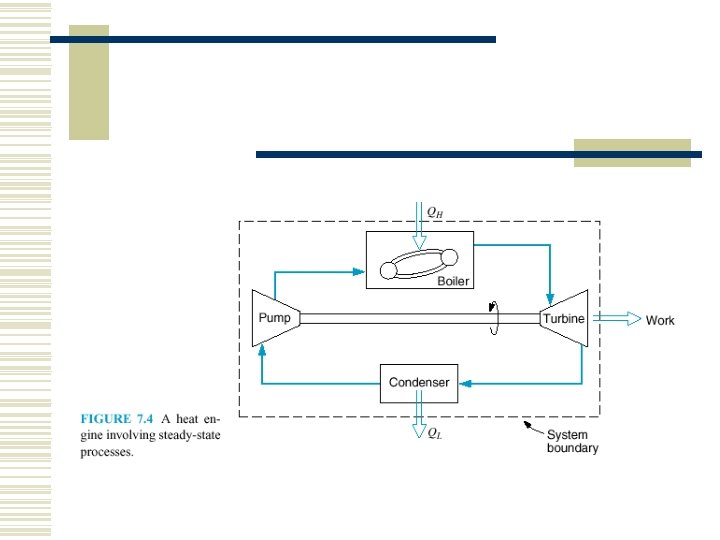 $Q_H$

Boiler

Pump

Turbine

Work

Condenser

$Q_L$

System boundary

FIGURE 7.4 A heat engine involving steady-state processes.