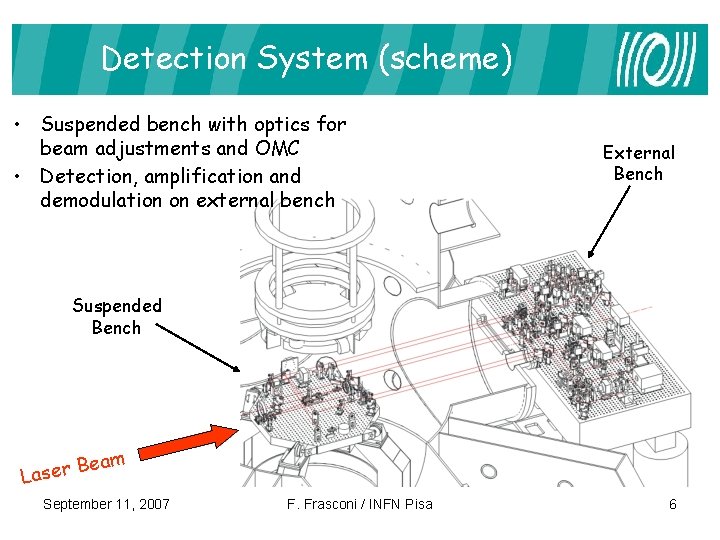 Detection System (scheme)

• Suspended bench with optics for beam adjustments and OMC
• Detection, amplification and demodulation on external bench

External Bench

Suspended Bench

Laser Beam

September 11, 2007 F. Frasconi / INFN Pisa 6