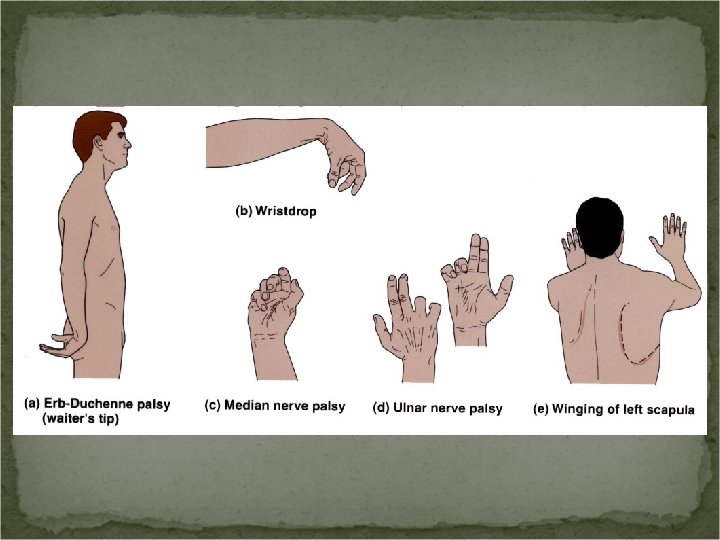 (b) Wristdrop

(a) Erb-Duchenne palsy (waiter's tip)

(c) Median nerve palsy

(d) Ulnar nerve palsy

(e) Winging of left scapula