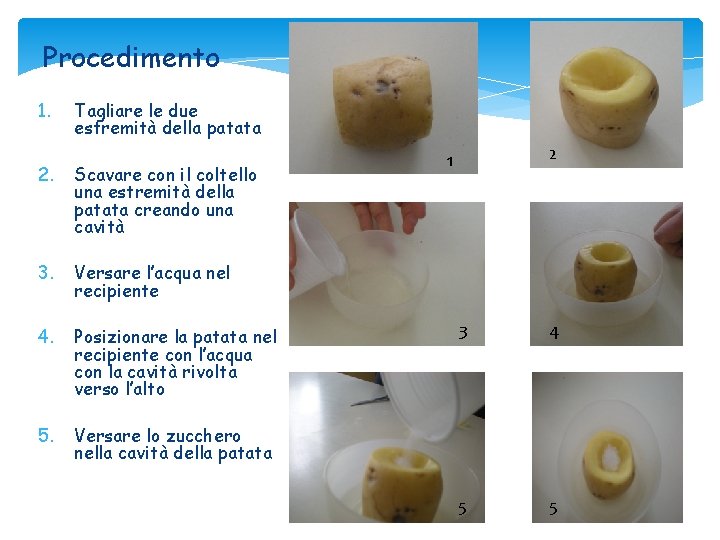 Procedimento

1. Tagliare le due estremità della patata

2. Scavare con il coltello una estremità della patata creando una cavità

3. Versare l'acqua nel recipiente

4. Posizionare la patata nel recipiente con l'acqua con la cavità rivolta verso l'alto

5. Versare lo zucchero nella cavità della patata

1

2

3

4

5

5