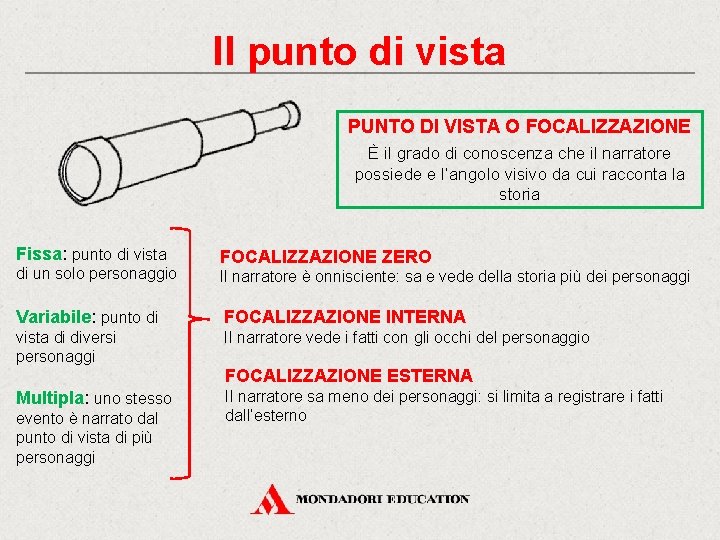 Il punto di vista

PUNTO DI VISTA O FOCALIZZAZIONE

È il grado di conoscenza che il narratore possiede e l'angolo visivo da cui racconta la storia

Fissa: punto di vista di un solo personaggio

Variabile: punto di vista di diversi personaggi

Multipla: uno stesso evento è narrato dal punto di vista di più personaggi

FOCALIZZAZIONE ZERO
Il narratore è onnisciente: sa e vede della storia più dei personaggi

FOCALIZZAZIONE INTERNA
Il narratore vede i fatti con gli occhi del personaggio

FOCALIZZAZIONE ESTERNA
Il narratore sa meno dei personaggi: si limita a registrare i fatti dall'esterno

MONDADORI EDUCATION