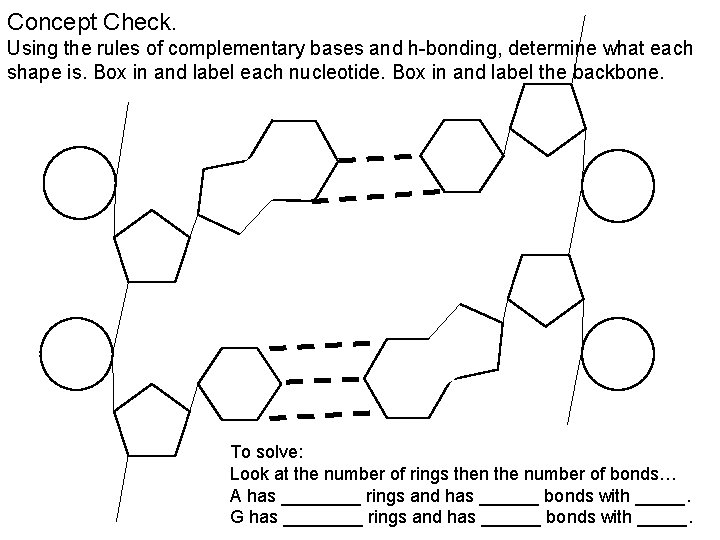 Concept Check.
Using the rules of complementary bases and h-bonding, determine what each shape is. Box in and label each nucleotide. Box in and label the backbone.

To solve:
Look at the number of rings then the number of bonds…
A has ________ rings and has ______ bonds with _____.
G has ________ rings and has ______ bonds with _____.