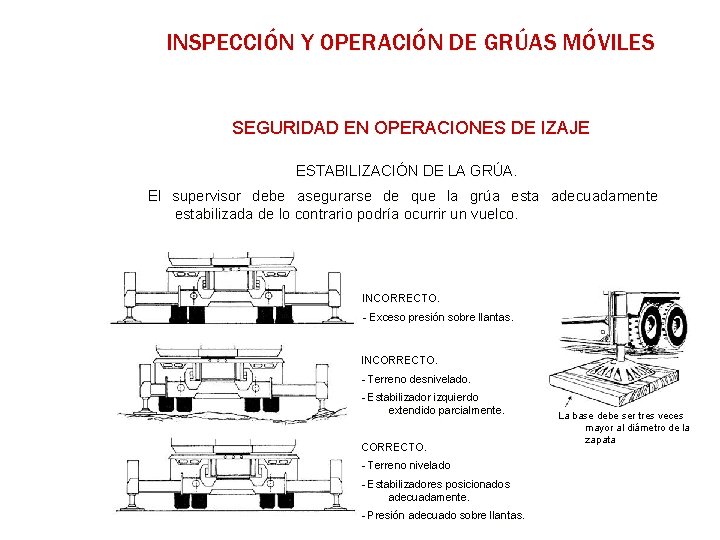 INSPECCIÓN Y OPERACIÓN DE GRÚAS MÓVILES

SEGURIDAD EN OPERACIONES DE IZAJE

ESTABILIZACIÓN DE LA GRÚA.

El supervisor debe asegurarse de que la grúa esta adecuadamente estabilizada de lo contrario podría ocurrir un vuelco.

INCORRECTO.

- Exceso presión sobre llantas.

INCORRECTO.

- Terreno desnivelado.

- Estabilizador izquierdo extendido parcialmente.

CORRECTO.

- Terreno nivelado

- Estabilizadores posicionados adecuadamente.

- Presión adecuado sobre llantas.

La base debe ser tres veces mayor al diámetro de la zapata