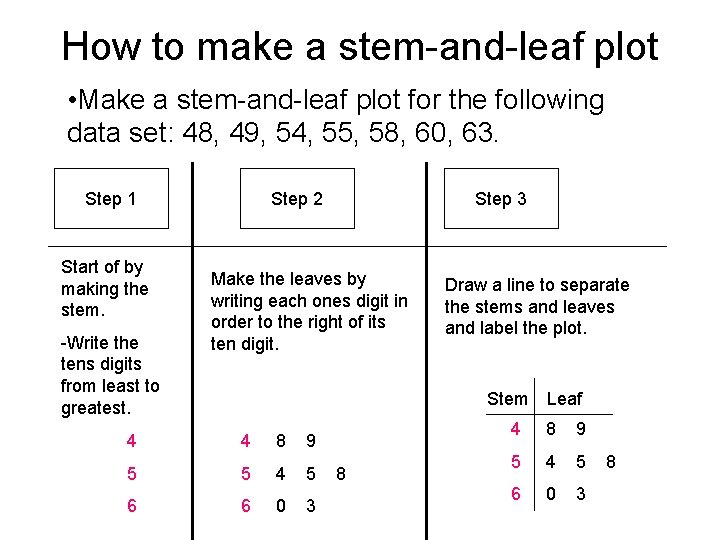 How to make a stem-and-leaf plot

•Make a stem-and-leaf plot for the following data set: 48, 49, 54, 55, 58, 60, 63.

Step 1

Start of by making the stem.

-Write the tens digits from least to greatest.

4
5
6

Step 2

Make the leaves by writing each ones digit in order to the right of its ten digit.

4 8 9
5 4 5 8
6 0 3

Step 3

Draw a line to separate the stems and leaves and label the plot.

| Stem | Leaf |
|---|---|
| 4 | 8 9 |
| 5 | 4 5 8 |
| 6 | 0 3 |