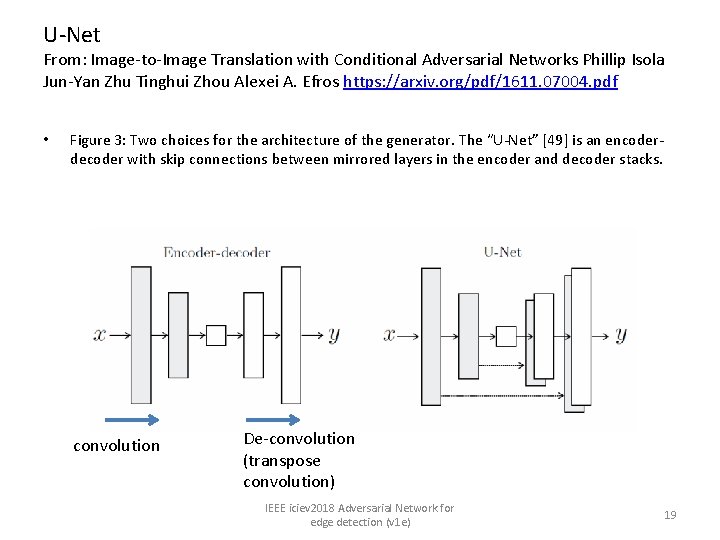 U-Net

From: Image-to-Image Translation with Conditional Adversarial Networks Phillip Isola Jun-Yan Zhu Tinghui Zhou Alexei A. Efros https://arxiv.org/pdf/1611.07004.pdf

• Figure 3: Two choices for the architecture of the generator. The "U-Net" [49] is an encoder-decoder with skip connections between mirrored layers in the encoder and decoder stacks.

Encoder-decoder

$x$

$y$

U-Net

$x$

$y$

convolution

De-convolution (transpose convolution)

IEEE iciev2018 Adversarial Network for edge detection (v1e)

19