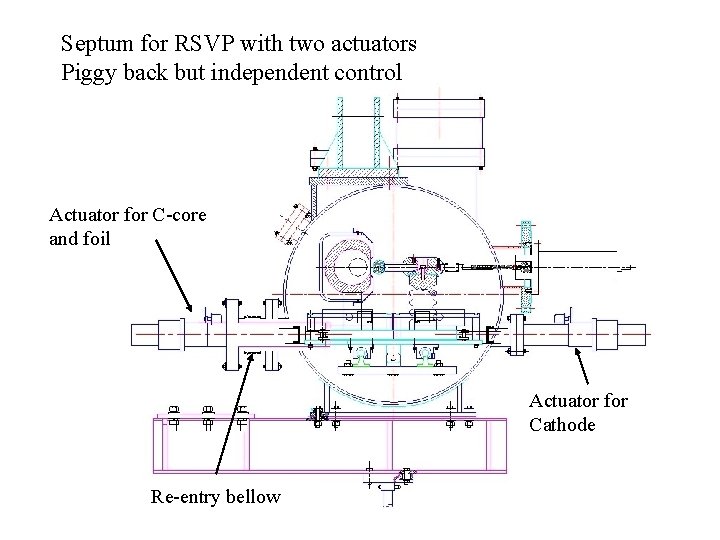 Septum for RSVP with two actuators
Piggy back but independent control

Actuator for C-core and foil

Actuator for Cathode

Re-entry bellow