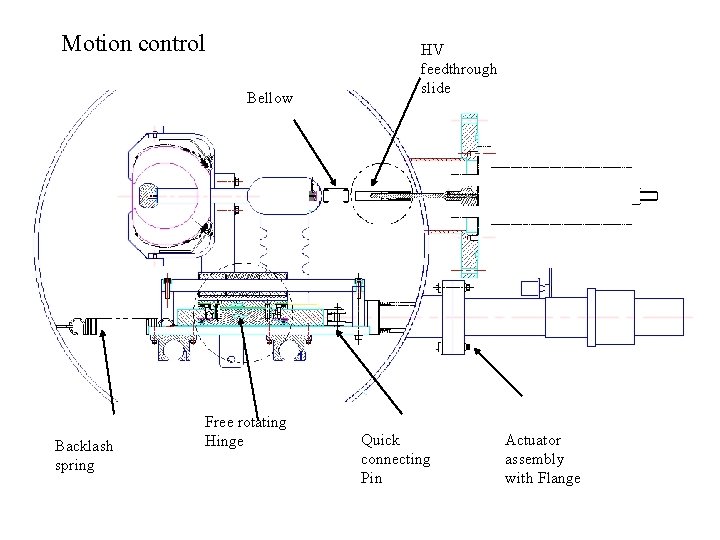 Motion control

HV feedthrough slide

Bellow

Backlash spring

Free rotating Hinge

Quick connecting Pin

Actuator assembly with Flange