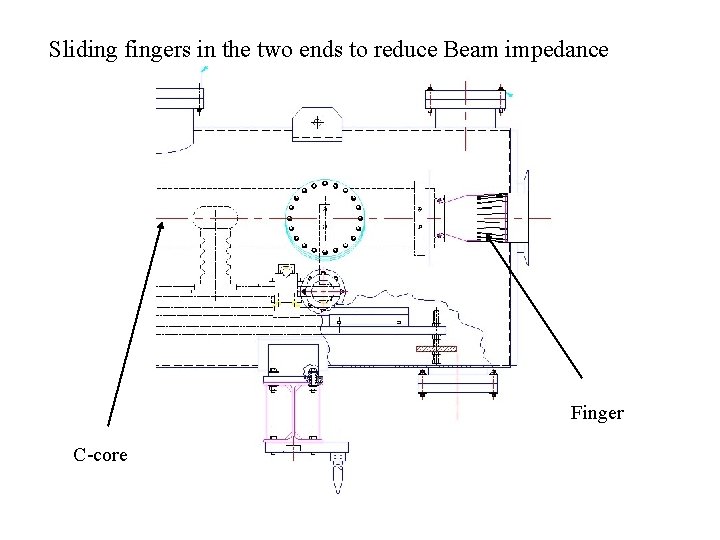 Sliding fingers in the two ends to reduce Beam impedance

Finger

C-core