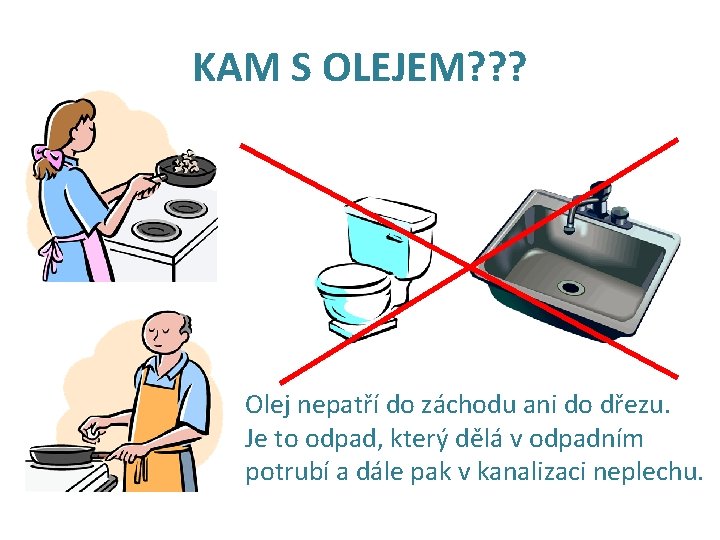 KAM S OLEJEM???

Olej nepatří do záchodu ani do dřezu. Je to odpad, který dělá v odpadním potrubí a dále pak v kanalizaci neplechu.