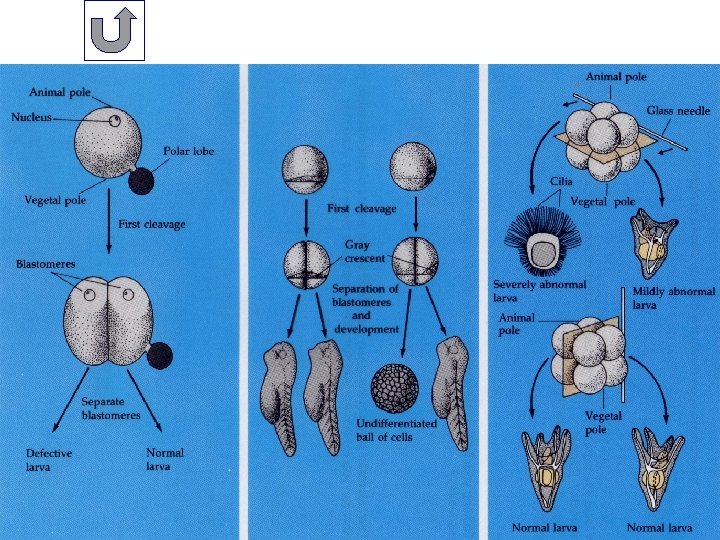 Animal pole
Nucleus
Polar lobe
Vegetal pole
First cleavage
Blastomeres
Separate blastomeres
Defective larva
Normal larva

First cleavage
Gray crescent
Separation of blastomeres and development
Undifferentiated ball of cells

Animal pole
Glass needle
Cilia
Vegetal pole
Severely abnormal larva
Mildly abnormal larva
Animal pole
Vegetal pole
Normal larva
Normal larva