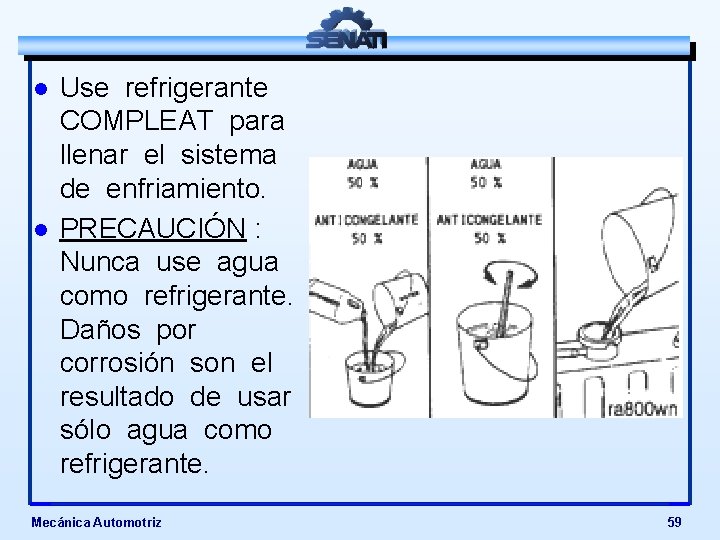 SENATI

- Use refrigerante COMPLEAT para llenar el sistema de enfriamiento.
- PRECAUCIÓN : Nunca use agua como refrigerante. Daños por corrosión son el resultado de usar sólo agua como refrigerante.

AGUA 50 %
ANTICONGELANTE 50 %

AGUA 50 %
ANTICONGELANTE 50 %

ra800wn

Mecánica Automotriz

59