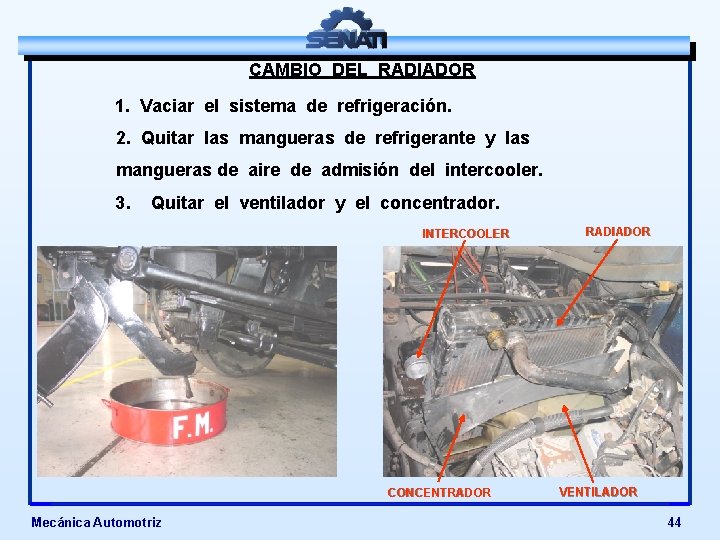 SENATI

CAMBIO DEL RADIADOR

1. Vaciar el sistema de refrigeración.

2. Quitar las mangueras de refrigerante y las mangueras de aire de admisión del intercooler.

3. Quitar el ventilador y el concentrador.

F.M.

INTERCOOLER

RADIADOR

CONCENTRADOR

VENTILADOR

Mecánica Automotriz

44