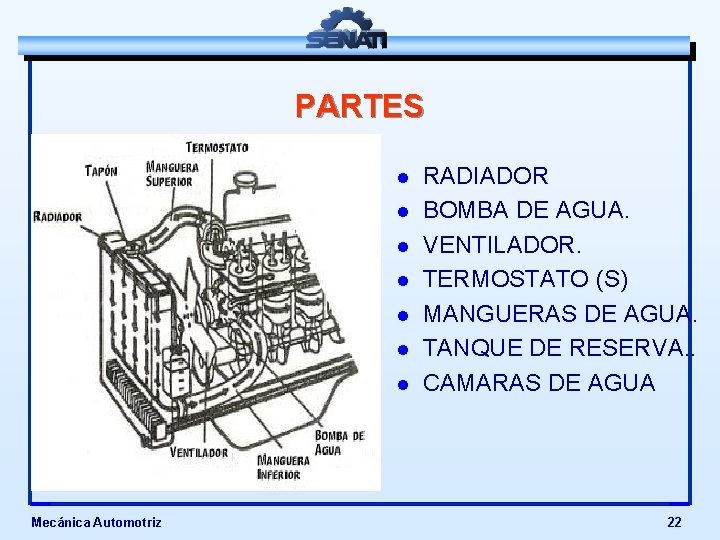 SENATI

PARTES

TERMOSTATO
TAPÓN
MANGUERA SUPERIOR
RADIADOR
VENTILADOR
MANGUERA INFERIOR
BOMBA DE AGUA

- RADIADOR
- BOMBA DE AGUA.
- VENTILADOR.
- TERMOSTATO (S)
- MANGUERAS DE AGUA.
- TANQUE DE RESERVA..
- CAMARAS DE AGUA

Mecánica Automotriz

22